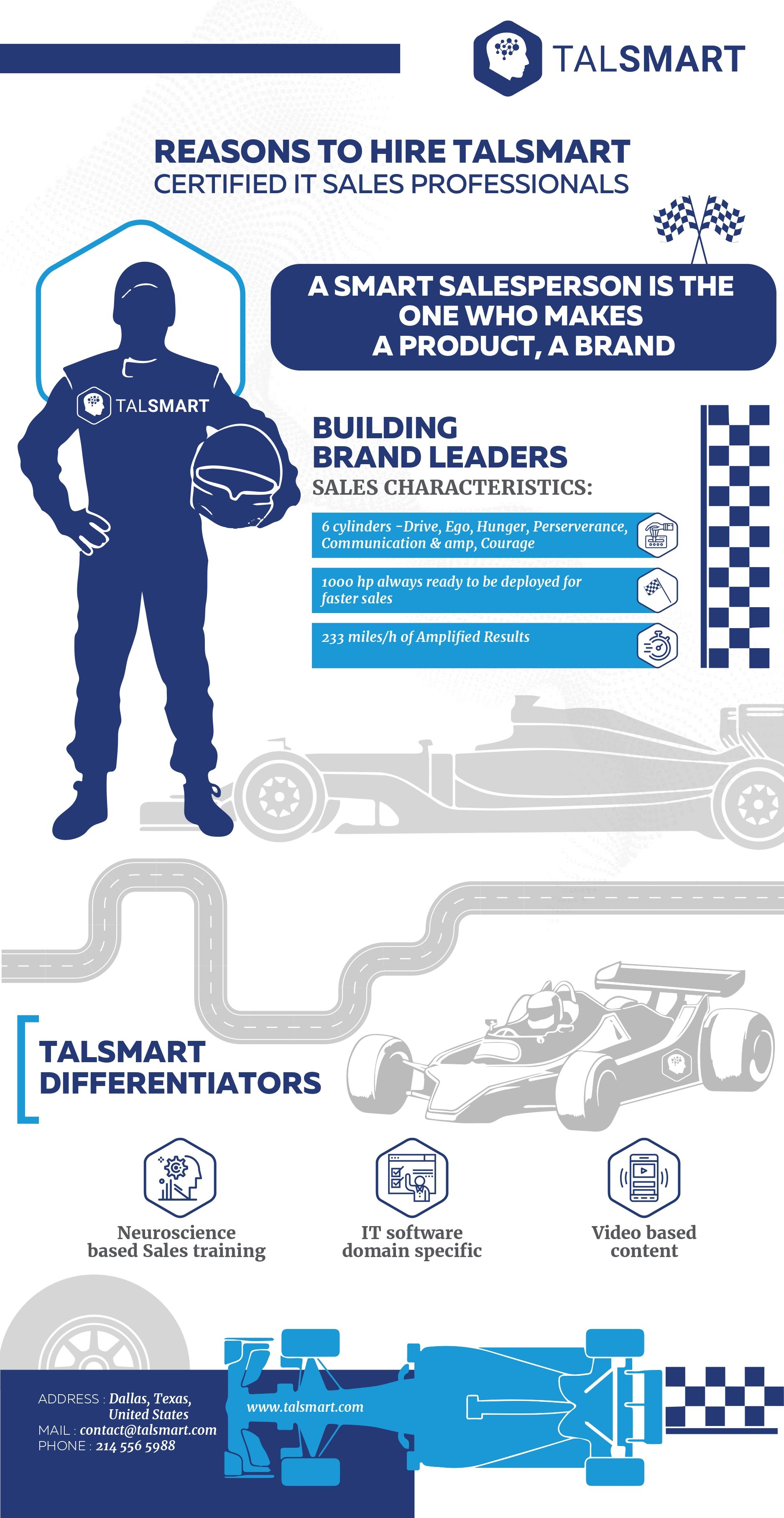 TALSMART

REASONS TO HIRE TALSMART
CERTIFIED IT SALES PROFESSIONALS

A SMART SALESPERSON IS THE ONE WHO MAKES A PRODUCT, A BRAND

TALSMART

BUILDING BRAND LEADERS
SALES CHARACTERISTICS:

6 cylinders -Drive, Ego, Hunger, Perserverance, Communication & amp, Courage

1000 hp always ready to be deployed for faster sales

233 miles/h of Amplified Results

TALSMART DIFFERENTIATORS

Neuroscience based Sales training

IT software domain specific

Video based content

ADDRESS : Dallas, Texas, United States
MAIL : contact@talsmart.com
PHONE : 214 556 5988

www.talsmart.com